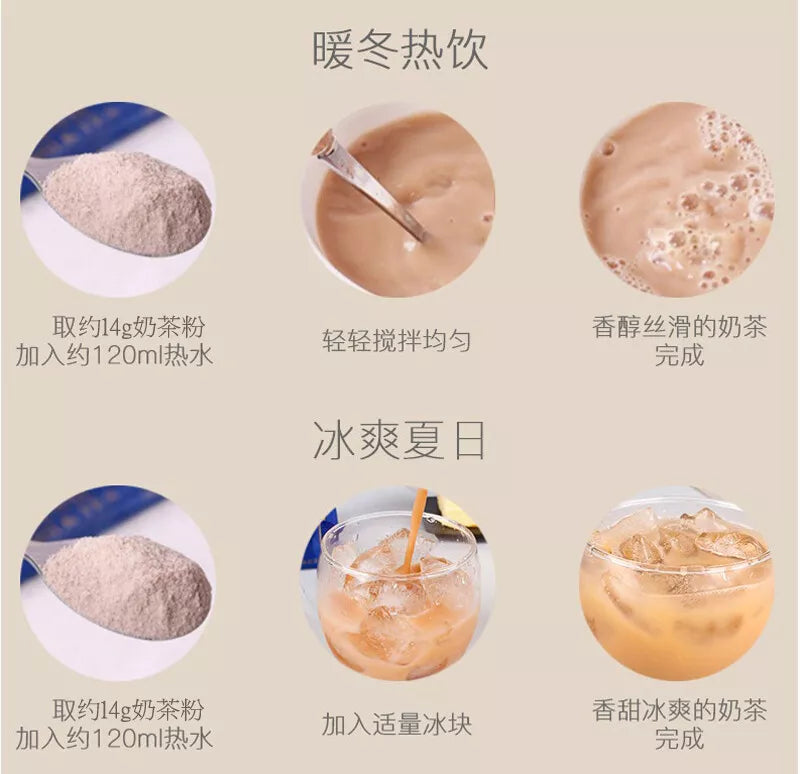 暖冬热饮

取约14g奶茶粉
加入约120ml热水

轻轻搅拌均匀

香醇丝滑的奶茶
完成

冰爽夏日

取约14g奶茶粉
加入约120ml热水

加入适量冰块

香甜冰爽的奶茶
完成